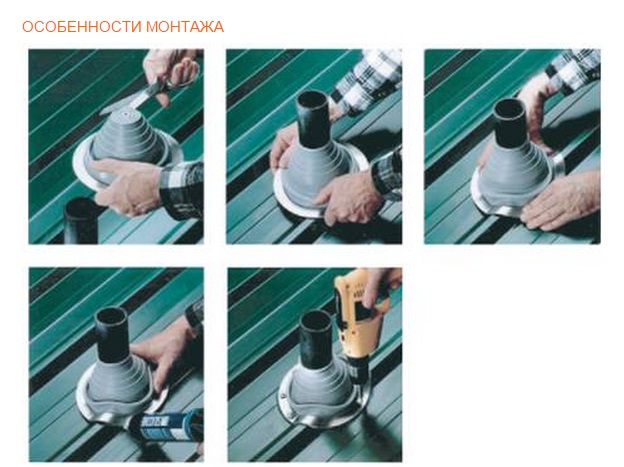 ОСОБЕННОСТИ МОНТАЖА